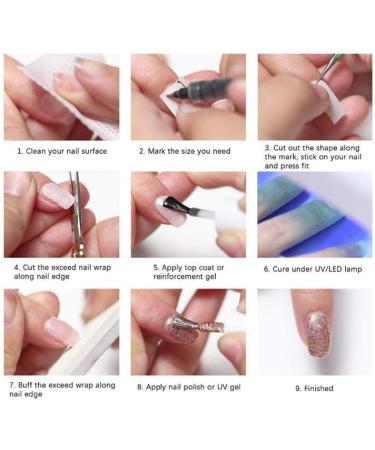 1. Clean your nail surface

2. Mark the size you need

3. Cut out the shape along the mark, stick on your nail and press fit

4. Cut the exceed nail wrap along nail edge

5. Apply top coat or reinforcement gel

6. Cure under UV/LED lamp

7. Buff the exceed wrap along nail edge

8. Apply nail polish or UV gel

9. Finished