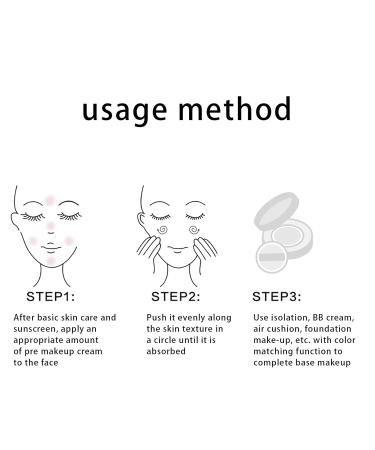 usage method

STEP1:

After basic skin care and sunscreen, apply an appropriate amount of pre makeup cream to the face

STEP2:

Push it evenly along the skin texture in a circle until it is absorbed

STEP3:

Use isolation, BB cream, air cushion, foundation make-up, etc. with color matching function to complete base makeup