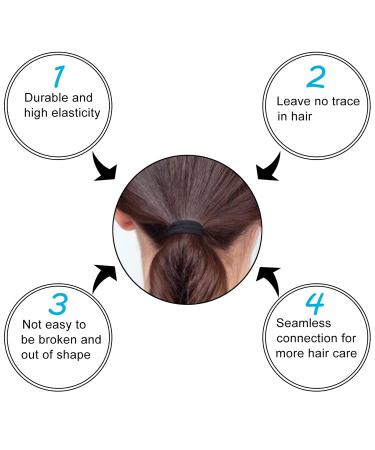 1
Durable and high elasticity

2
Leave no trace in hair

3
Not easy to be broken and out of shape

4
Seamless connection for more hair care