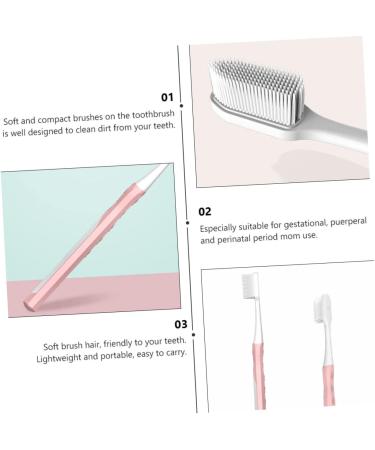 01

Soft and compact brushes on the toothbrush is well designed to clean dirt from your teeth.

02

Especially suitable for gestational, puerperal and perinatal period mom use.

03

Soft brush hair, friendly to your teeth. Lightweight and portable, easy to carry.