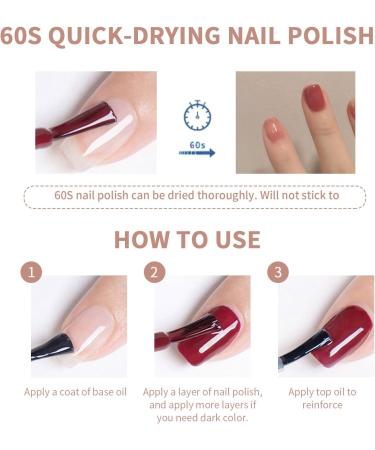 60S QUICK-DRYING NAIL POLISH

60s

60S nail polish can be dried thoroughly. Will not stick to

HOW TO USE

1

Apply a coat of base oil

2

Apply a layer of nail polish, and apply more layers if you need dark color.

3

Apply top oil to reinforce