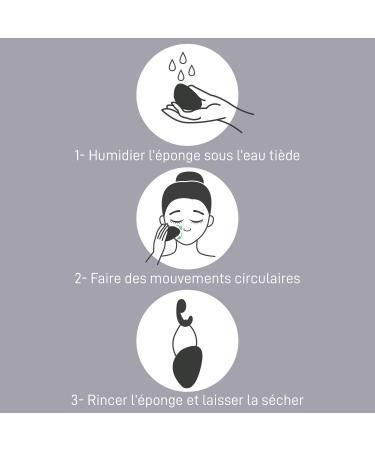 1- Humidier l'éponge sous l'eau tiède

2- Faire des mouvements circulaires

3- Rincer l'éponge et laisser la sécher