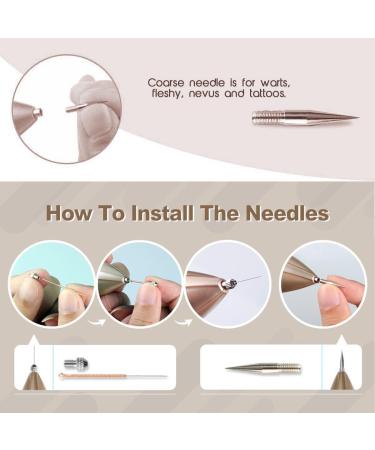 Coarse needle is for warts, fleshy, nevus and tattoos.

How To Install The Needles