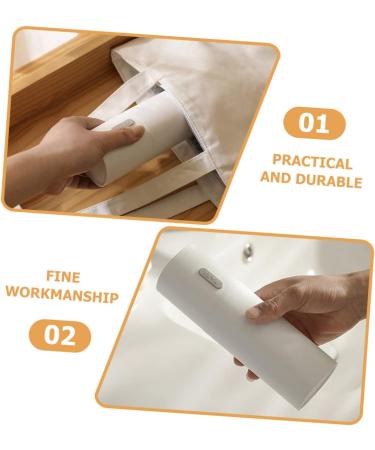 01

PRACTICAL AND DURABLE

FINE WORKMANSHIP

02