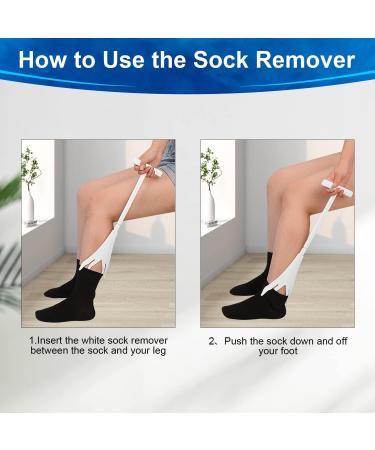 How to Use the Sock Remover

1.Insert the white sock remover between the sock and your leg

2、Push the sock down and off your foot