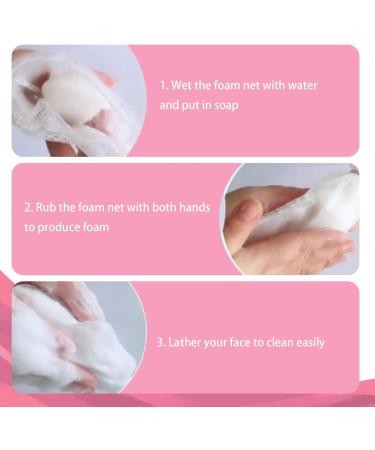 1. Wet the foam net with water and put in soap

2. Rub the foam net with both hands to produce foam

3. Lather your face to clean easily