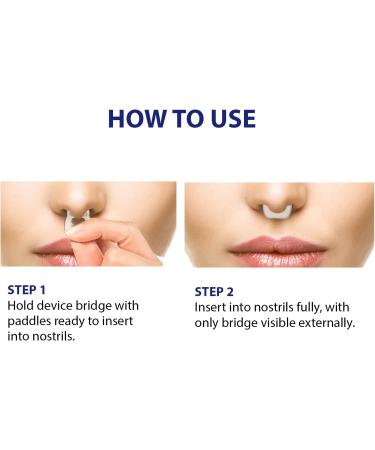 HOW TO USE

STEP 1
Hold device bridge with paddles ready to insert into nostrils.

STEP 2
Insert into nostrils fully, with only bridge visible externally.