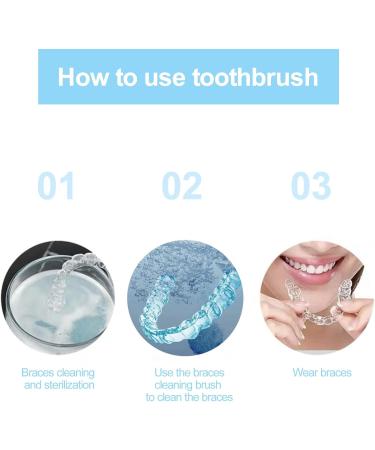 How to use toothbrush

01

02

03

Braces cleaning and sterilization

Use the braces cleaning brush to clean the braces

Wear braces