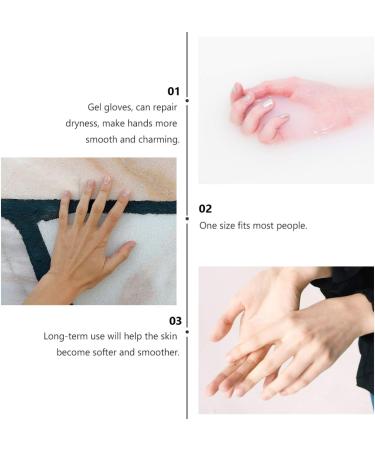 01
Gel gloves, can repair dryness, make hands more smooth and charming.

02
One size fits most people.

03
Long-term use will help the skin become softer and smoother.