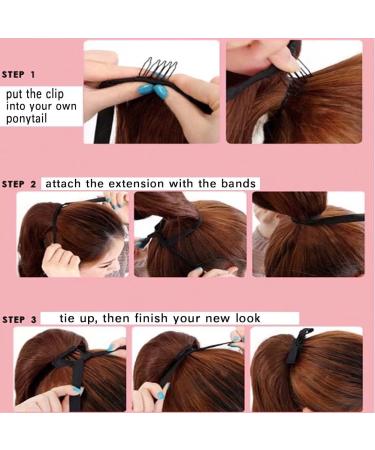 STEP 1

put the clip into your own ponytail

STEP 2 attach the extension with the bands

STEP 3 tie up, then finish your new look