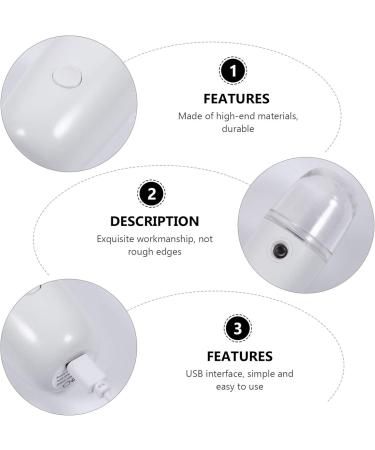 1

FEATURES

Made of high-end materials, durable

2

DESCRIPTION

Exquisite workmanship, not rough edges

3

FEATURES

USB interface, simple and easy to use