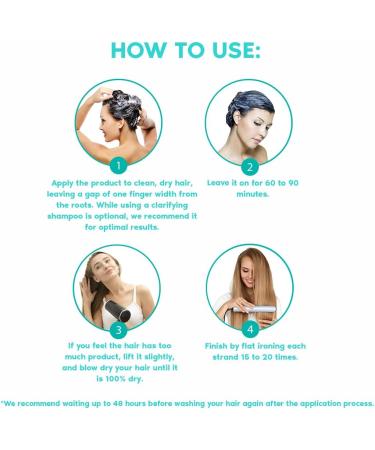 HOW TO USE:

1

Apply the product to clean, dry hair, leaving a gap of one finger width from the roots. While using a clarifying shampoo is optional, we recommend it for optimal results.

2

Leave it on for 60 to 90 minutes.

3

If you feel the hair has too much product, lift it slightly, and blow dry your hair until it is 100% dry.

4

Finish by flat ironing each strand 15 to 20 times.

*We recommend waiting up to 48 hours before washing your hair again after the application process.