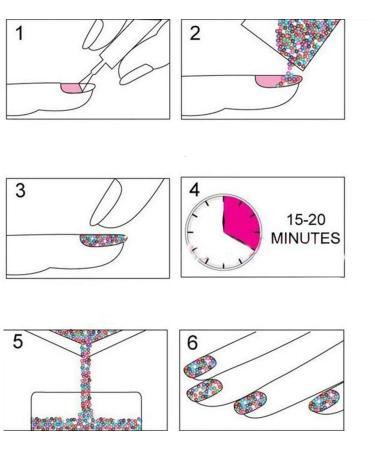 1

2

3

4

15-20
MINUTES

5

6