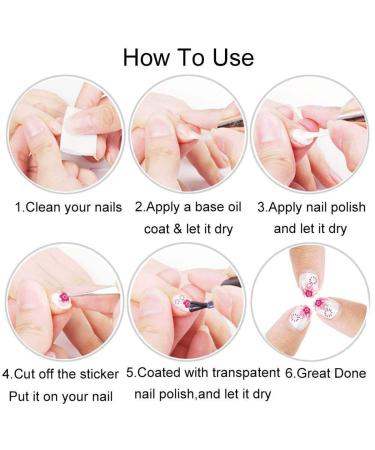 How To Use

1.Clean your nails

2.Apply a base oil coat & let it dry

3.Apply nail polish and let it dry

4.Cut off the sticker Put it on your nail

5.Coated with transpatent nail polish,and let it dry

6.Great Done