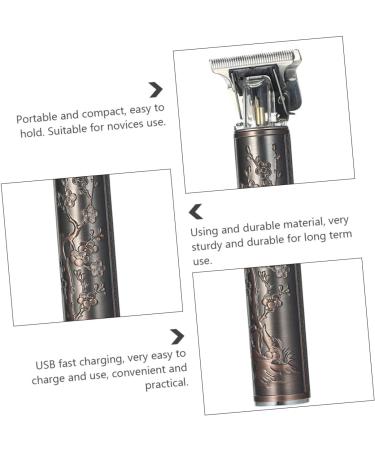 Portable and compact, easy to hold. Suitable for novices use.

Using and durable material, very sturdy and durable for long term use.

USB fast charging, very easy to charge and use, convenient and practical.