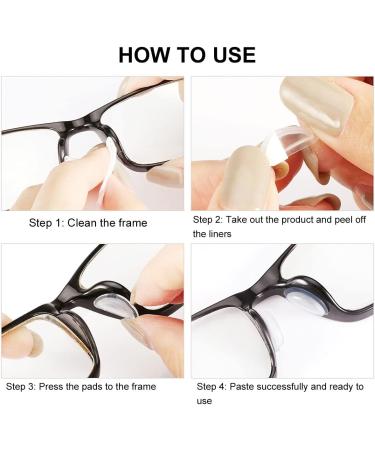 HOW TO USE

Step 1: Clean the frame

Step 2: Take out the product and peel off the liners

Step 3: Press the pads to the frame

Step 4: Paste successfully and ready to use