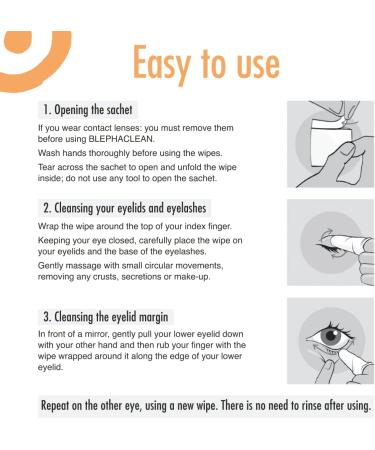 Easy to use

1. Opening the sachet

If you wear contact lenses: you must remove them before using BLEPHACLEAN.

Wash hands thoroughly before using the wipes.

Tear across the sachet to open and unfold the wipe inside; do not use any tool to open the sachet.

2. Cleansing your eyelids and eyelashes

Wrap the wipe around the top of your index finger.

Keeping your eye closed, carefully place the wipe on your eyelids and the base of the eyelashes.

Gently massage with small circular movements, removing any crusts, secretions or make-up.

3. Cleansing the eyelid margin

In front of a mirror, gently pull your lower eyelid down with your other hand and then rub your finger with the wipe wrapped around it along the edge of your lower eyelid.

Repeat on the other eye, using a new wipe. There is no need to rinse after using.