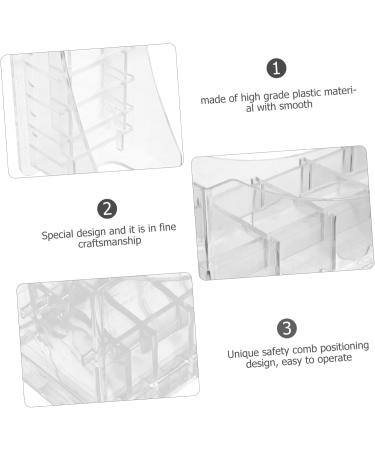 1

made of high grade plastic material with smooth

2

Special design and it is in fine craftsmanship

3

Unique safety comb positioning design, easy to operate