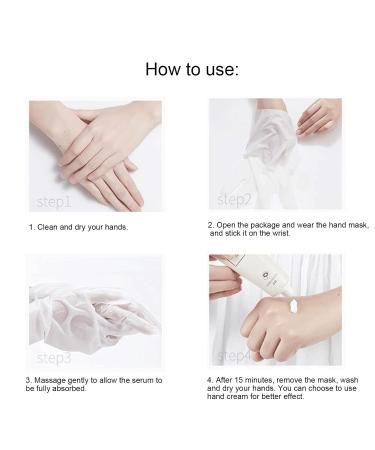 How to use:

step1

1. Clean and dry your hands.

step2

2. Open the package and wear the hand mask, and stick it on the wrist.

step3

3. Massage gently to allow the serum to be fully absorbed.

step4

4. After 15 minutes, remove the mask, wash and dry your hands. You can choose to use hand cream for better effect.