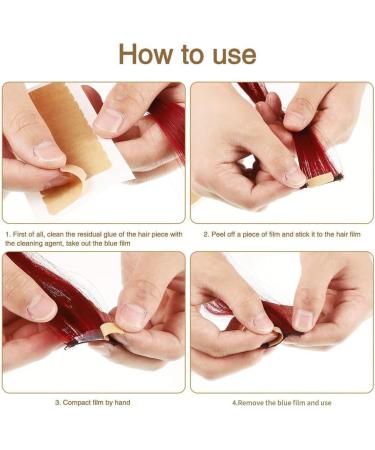 How to use

1. First of all, clean the residual glue of the hair piece with the cleaning agent, take out the blue film

2. Peel off a piece of film and stick it to the hair film

3. Compact film by hand

4.Remove the blue film and use