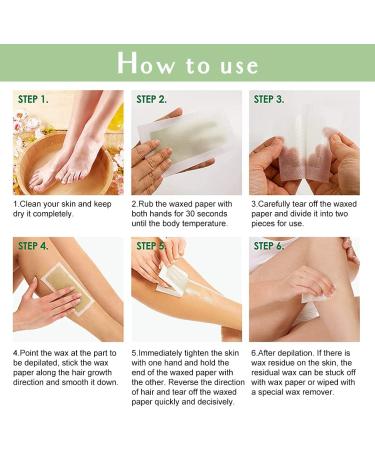 How to use

STEP 1.

1.Clean your skin and keep dry it completely.

STEP 2.

2.Rub the waxed paper with both hands for 30 seconds until the body temperature.

STEP 3.

3.Carefully tear off the waxed paper and divide it into two pieces for use.

STEP 4.

4.Point the wax at the part to be depilated, stick the wax paper along the hair growth direction and smooth it down.

STEP 5.

5.Immediately tighten the skin with one hand and hold the end of the waxed paper with the other. Reverse the direction of hair and tear off the waxed paper quickly and decisively.

STEP 6.

6.After depilation. If there is wax residue on the skin, the residual wax can be stuck off with wax paper or wiped with a special wax remover.