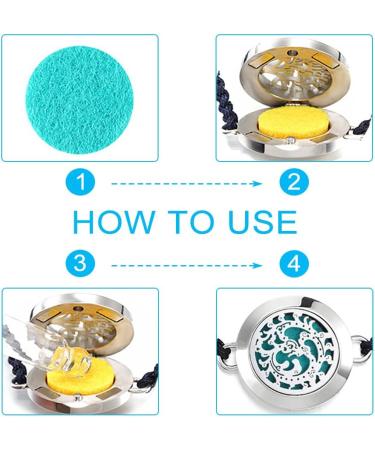 1

2

HOW TO USE

3

4