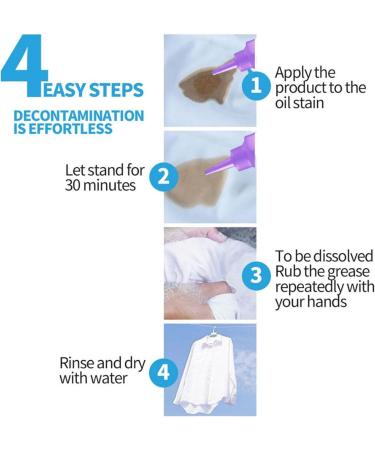 4 EASY STEPS

DECONTAMINATION IS EFFORTLESS

1 Apply the product to the oil stain

Let stand for 30 minutes 2

3 To be dissolved Rub the grease repeatedly with your hands

Rinse and dry with water 4