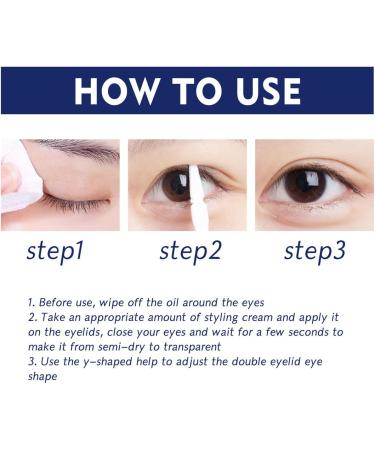 HOW TO USE

step1

step2

step3

1. Before use, wipe off the oil around the eyes
2. Take an appropriate amount of styling cream and apply it on the eyelids, close your eyes and wait for a few seconds to make it from semi-dry to transparent
3. Use the y-shaped help to adjust the double eyelid eye shape