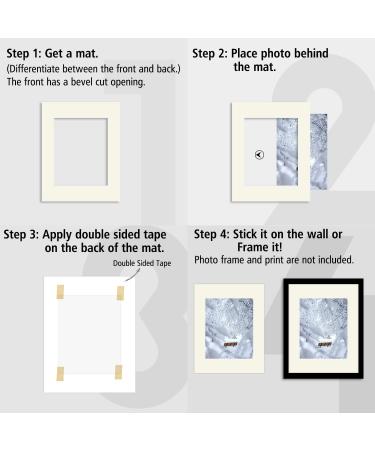 Step 1: Get a mat.
(Differentiate between the front and back.)
The front has a bevel cut opening.

Step 2: Place photo behind the mat.

Step 3: Apply double sided tape on the back of the mat.

Double Sided Tape

Step 4: Stick it on the wall or Frame it!
Photo frame and print are not included.