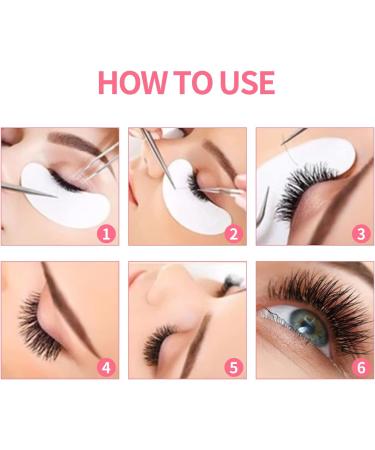 HOW TO USE

1

2

3

4

5

6