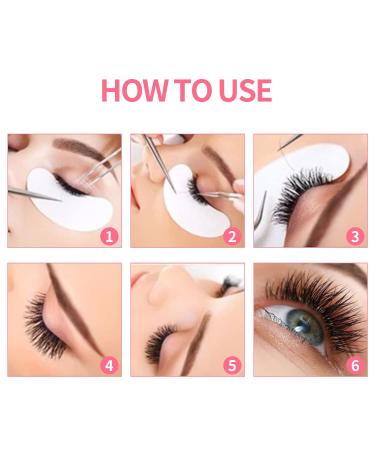 HOW TO USE

1

2

3

4

5

6