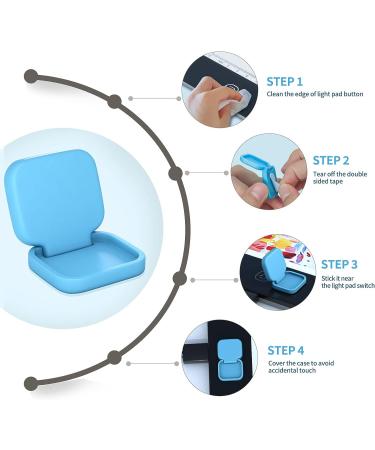 STEP 1
Clean the edge of light pad button

STEP 2
Tear off the double sided tape

STEP 3
Stick it near the light pad switch

STEP 4
Cover the case to avoid accidental touch