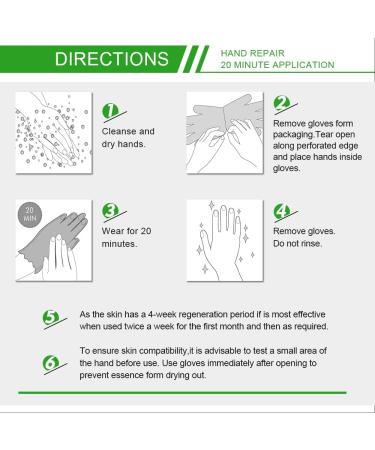 DIRECTIONS

HAND REPAIR
20 MINUTE APPLICATION

1
Cleanse and dry hands.

2
Remove gloves form packaging.Tear open along perforated edge and place hands inside gloves.

20 MIN

3
Wear for 20 minutes.

4
Remove gloves. Do not rinse.

5
As the skin has a 4-week regeneration period if is most effective when used twice a week for the first month and then as required.

6
To ensure skin compatibility,it is advisable to test a small area of the hand before use. Use gloves immediately after opening to prevent essence form drying out.