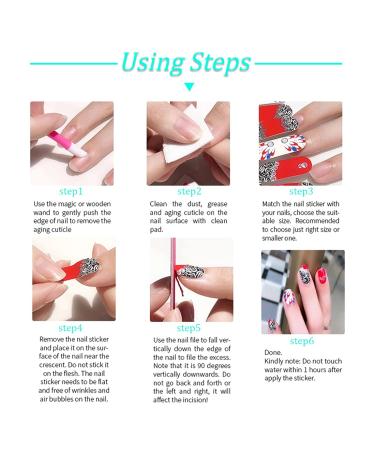 Using Steps

step1

Use the magic or wooden wand to gently push the edge of nail to remove the aging cuticle

step2

Clean the dust, grease and aging cuticle on the nail surface with clean pad.

step3

Match the nail sticker with your nails, choose the suitable size. Recommended to choose just right size or smaller one.

step4

Remove the nail sticker and place it on the surface of the nail near the crescent. Do not stick it on the flesh. The nail sticker needs to be flat and free of wrinkles and air bubbles on the nail.

step5

Use the nail file to fall vertically down the edge of the nail to file the excess. Note that it is 90 degrees vertically downwards. Do not go back and forth or the left and right, it will affect the incision!

step6

Done.
Kindly note: Do not touch water within 1 hours after apply the sticker.