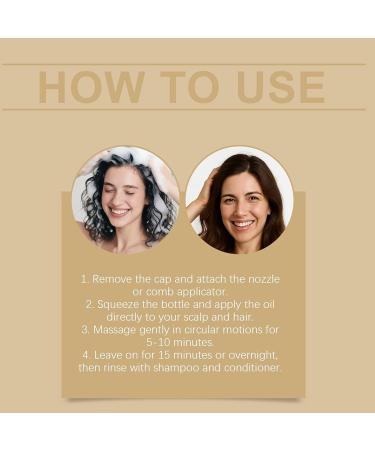 HOW TO USE

1. Remove the cap and attach the nozzle or comb applicator.
2. Squeeze the bottle and apply the oil directly to your scalp and hair.
3. Massage gently in circular motions for 5-10 minutes.
4. Leave on for 15 minutes or overnight, then rinse with shampoo and conditioner.