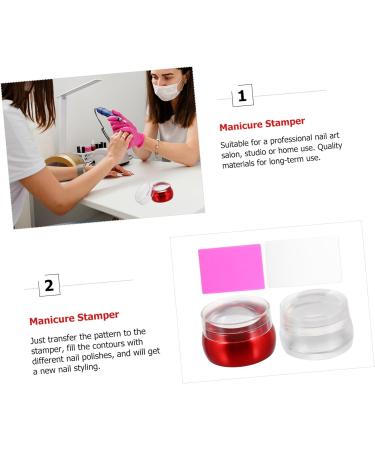 1

Manicure Stamper

Suitable for a professional nail art salon, studio or home use. Quality materials for long-term use.

2

Manicure Stamper

Just transfer the pattern to the stamper, fill the contours with different nail polishes, and will get a new nail styling.