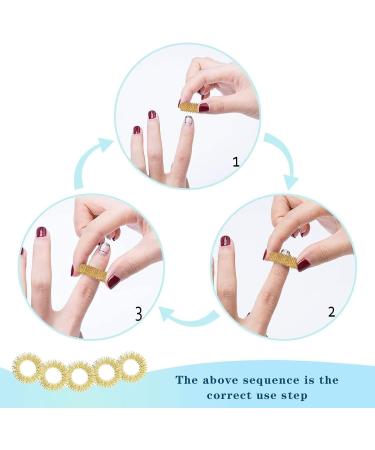 1

2

3

The above sequence is the correct use step