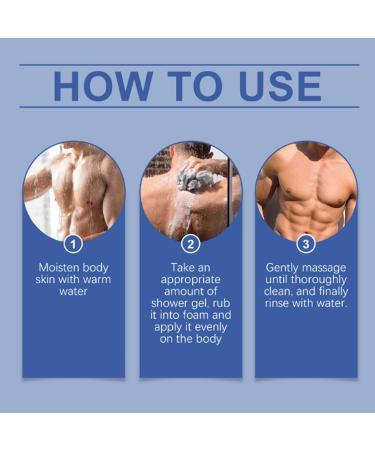 HOW TO USE

1

Moisten body skin with warm water

2

Take an appropriate amount of shower gel, rub it into foam and apply it evenly on the body

3

Gently massage until thoroughly clean, and finally rinse with water.