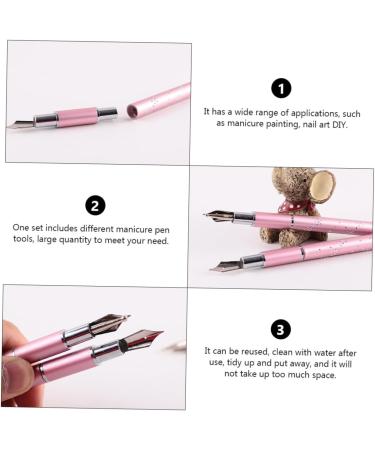 1

It has a wide range of applications, such as manicure painting, nail art DIY.

2

One set includes different manicure pen tools, large quantity to meet your need.

3

It can be reused, clean with water after use, tidy up and put away, and it will not take up too much space.