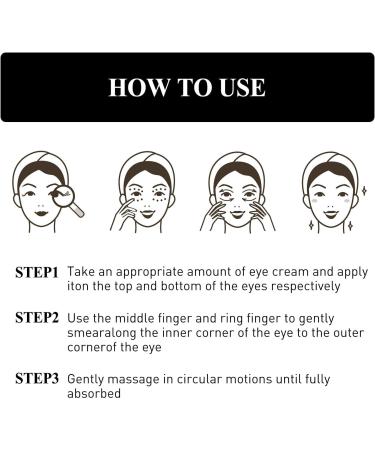 HOW TO USE

STEP1 Take an appropriate amount of eye cream and apply iton the top and bottom of the eyes respectively

STEP2 Use the middle finger and ring finger to gently smearalong the inner corner of the eye to the outer cornerof the eye

STEP3 Gently massage in circular motions until fully absorbed