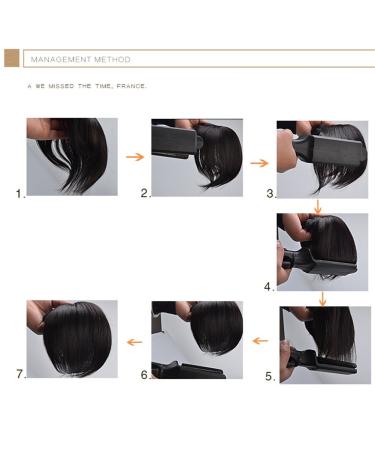 MANAGEMENT METHOD

A WE MISSED THE TIME, FRANCE.

1.

2.

3.

4.

5.

6.

7.