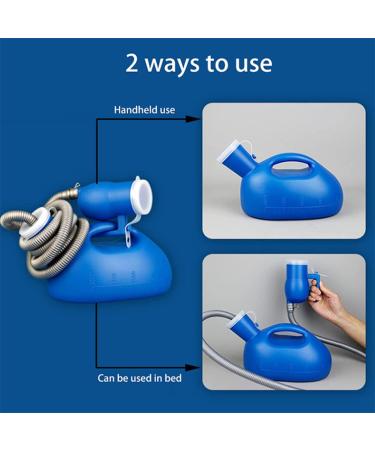 2 ways to use

Handheld use

Can be used in bed