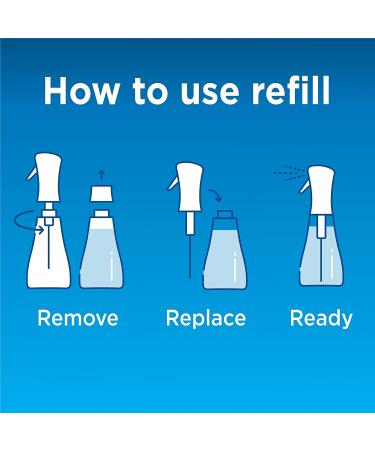 How to use refill

Remove

Replace

Ready