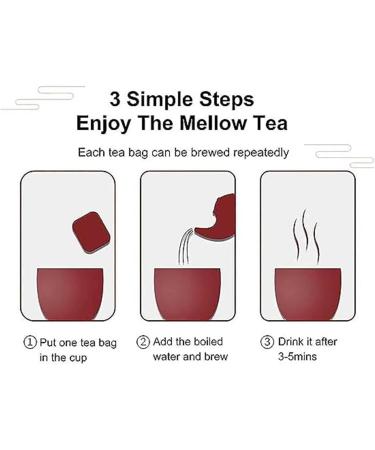 3 Simple Steps
Enjoy The Mellow Tea

Each tea bag can be brewed repeatedly

① Put one tea bag in the cup

② Add the boiled water and brew

③ Drink it after 3-5mins