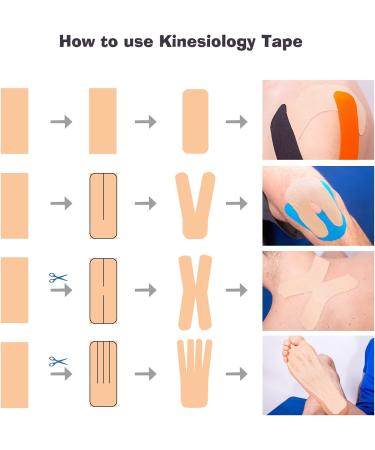 How to use Kinesiology Tape