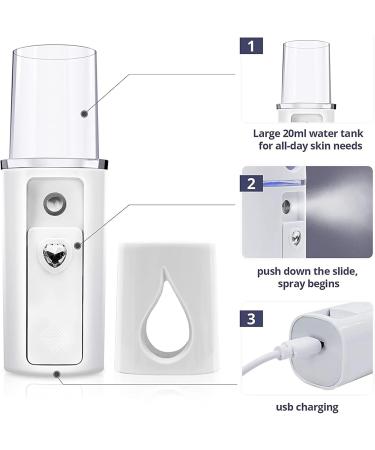 1

Large 20ml water tank for all-day skin needs

2

push down the slide, spray begins

3

usb charging