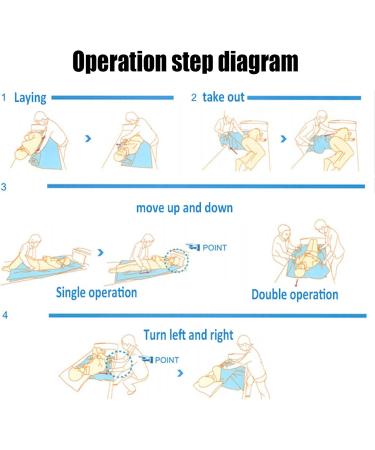 Operation step diagram

1 Laying

2 take out

3

move up and down

POINT

Single operation

Double operation

4

Turn left and right

POINT