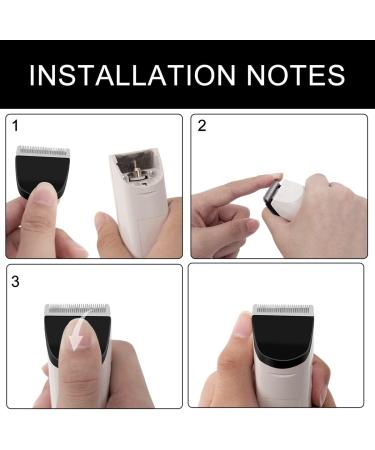 INSTALLATION NOTES

1

2

3