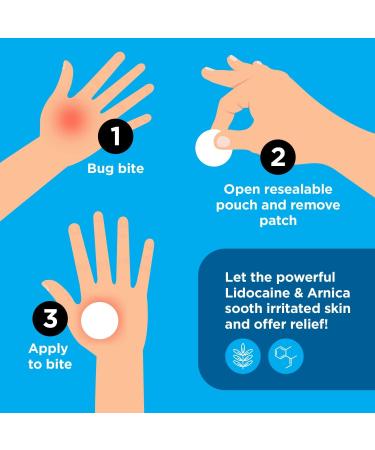 1
Bug bite

2
Open resealable pouch and remove patch

3
Apply to bite

Let the powerful Lidocaine & Arnica sooth irritated skin and offer relief!