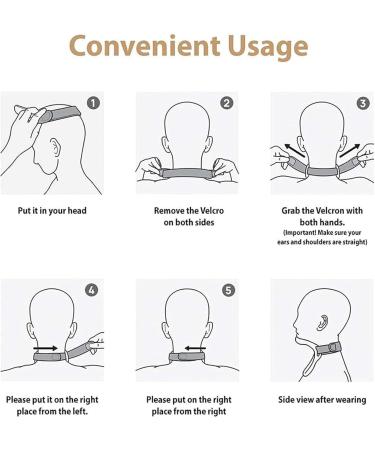 Convenient Usage

1

Put it in your head

2

Remove the Velcro on both sides

3

Grab the Velcron with both hands.
(Important! Make sure your ears and shoulders are straight)

4

Please put it on the right place from the left.

5

Please put on the right place from the right

Side view after wearing